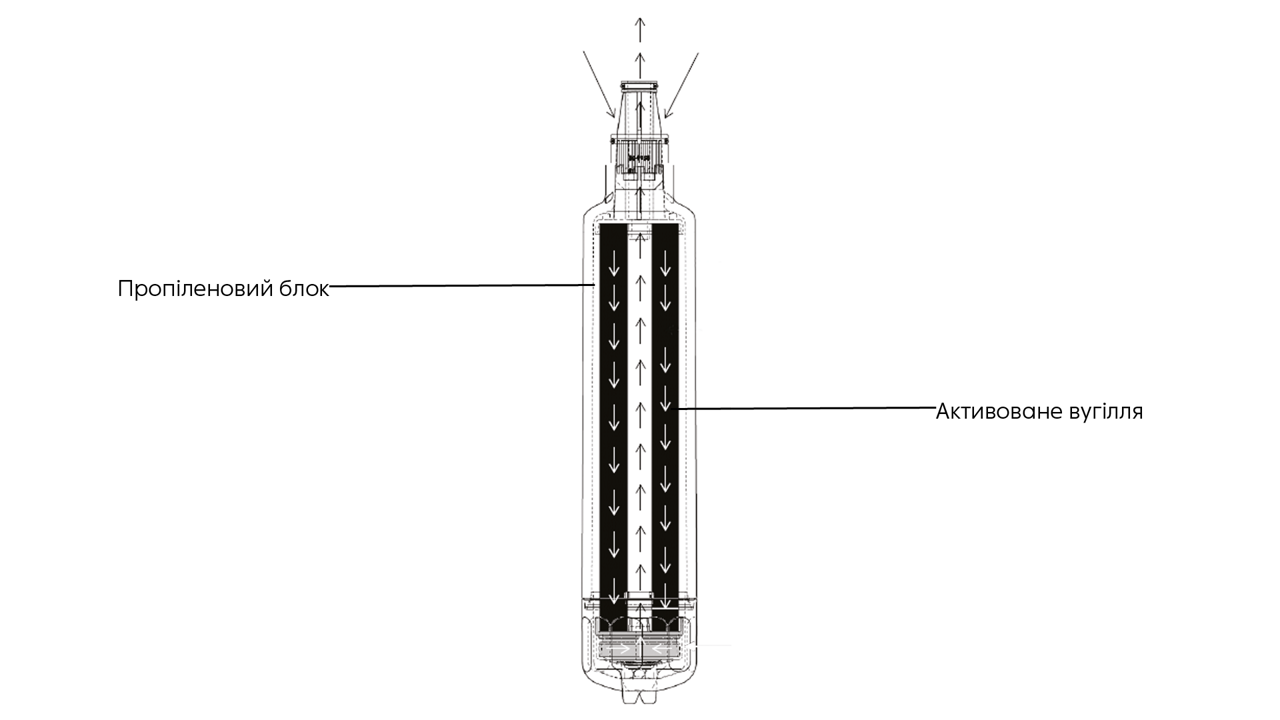 Пропіленовий блок

Активоване вугілля