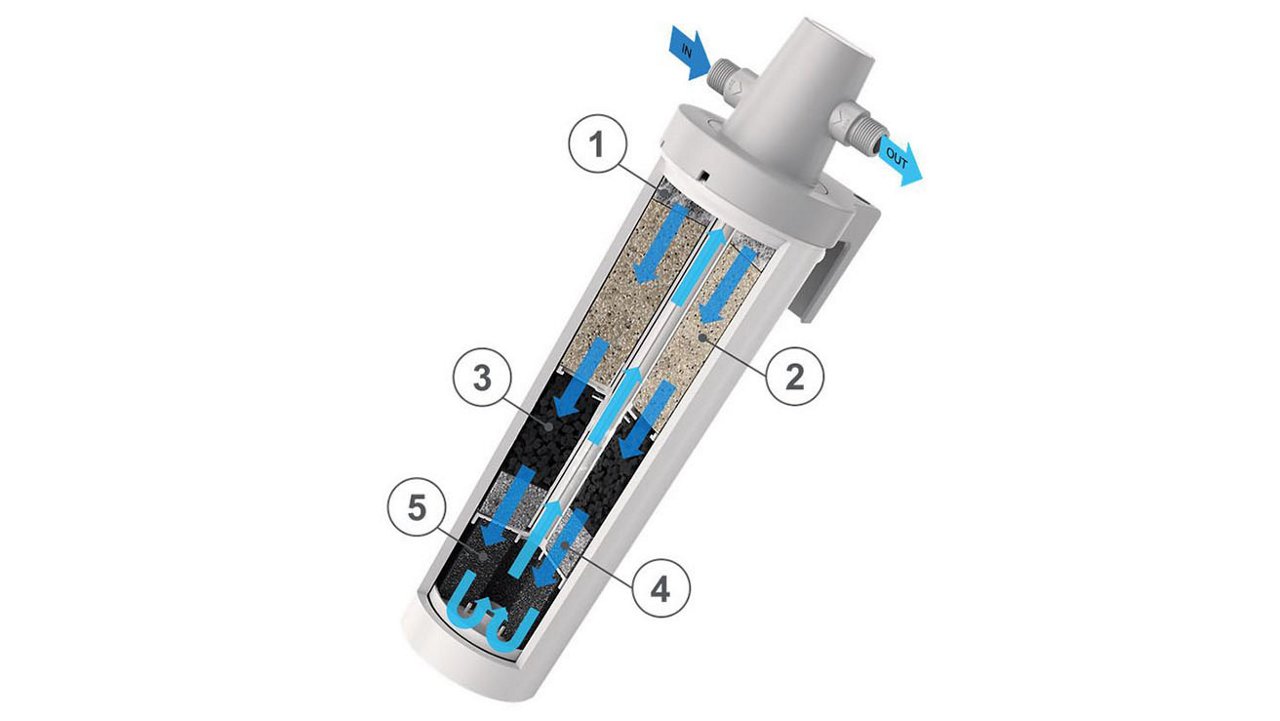 IN
OUT
1
2
3
4
5